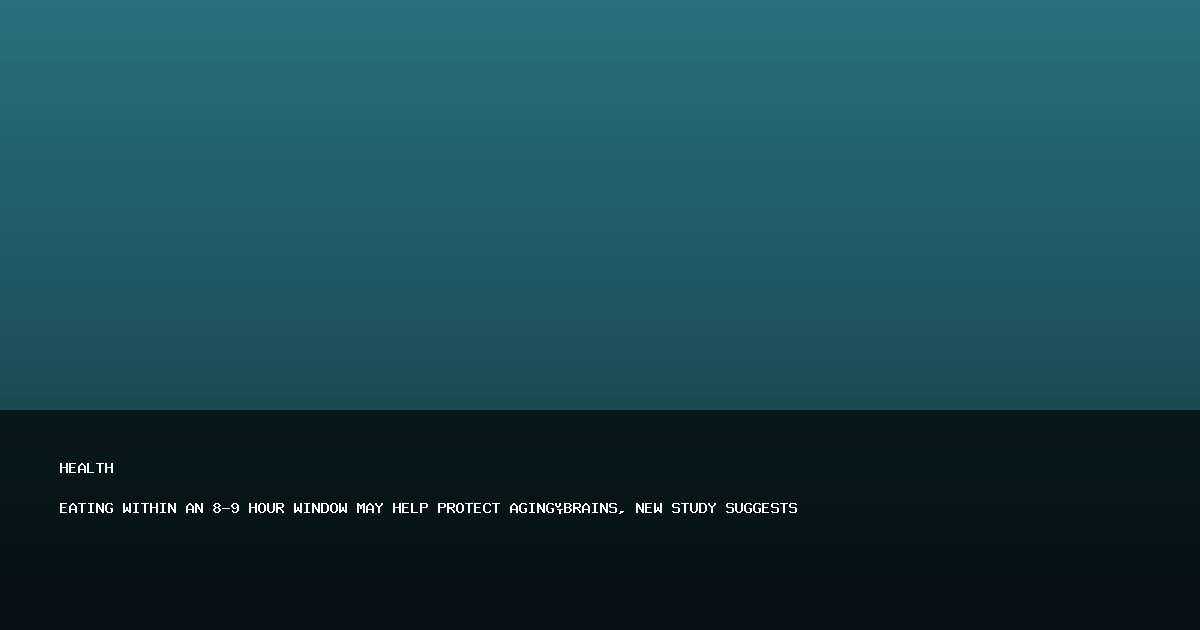 HEALTH

EATING WITHIN AN 8-9 HOUR WINDOW MAY HELP PROTECT AGING BRAINS, NEW STUDY SUGGESTS